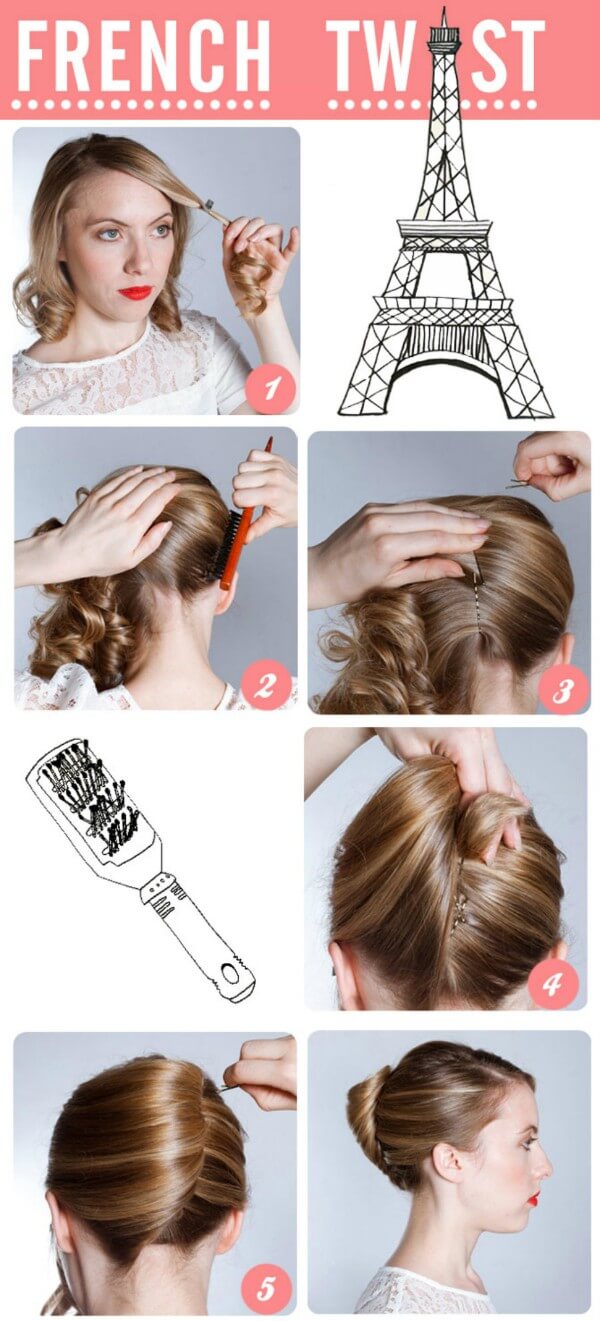 FRENCH TWIST

1

2

3

4

5