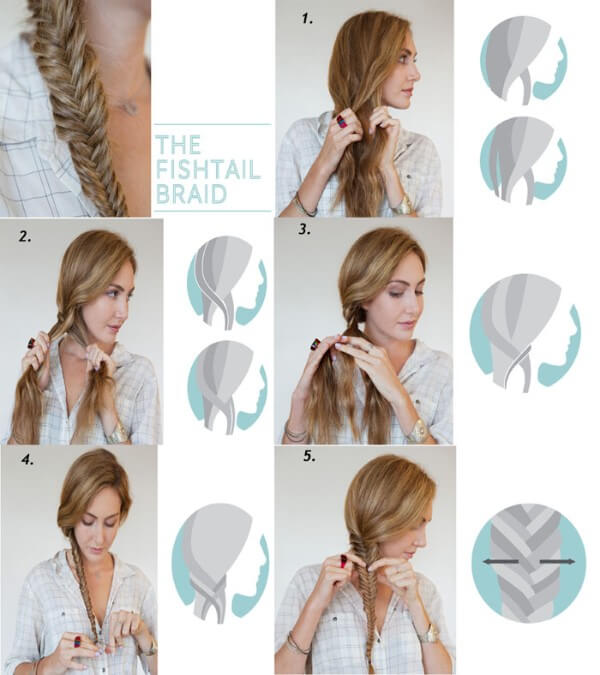 THE FISHTAIL BRAID

1.

2.

3.

4.

5.